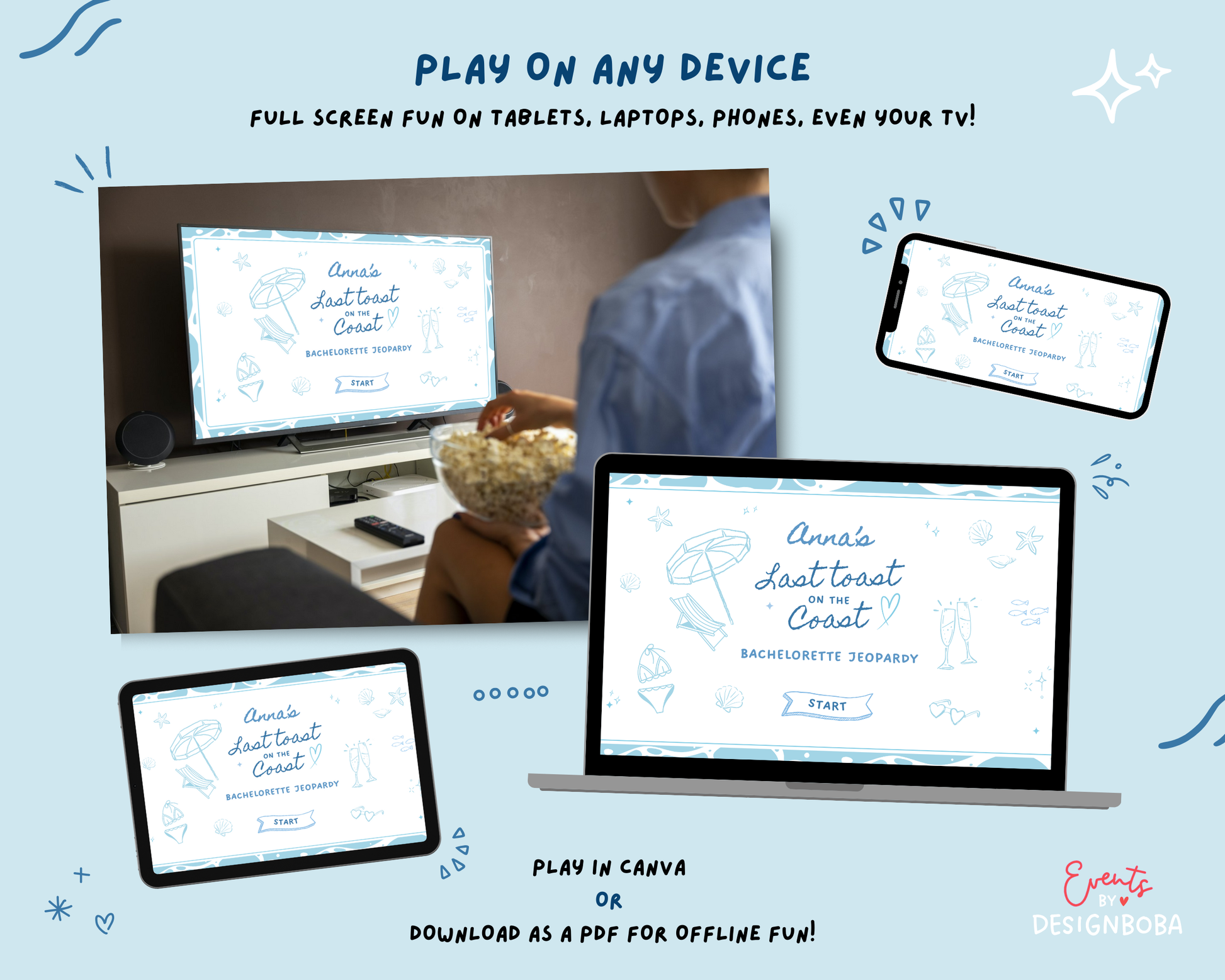 PLAY ON ANY DEVICE

FULL SCREEN FUN ON TABLETS, LAPTOPS, PHONES, EVEN YOUR TV!

Anna's Last toast ON THE Coast

BACHELORETTE JEOPARDY

START

Anna's Last toast ON THE Coast

BACHELORETTE JEOPARDY

START

Anna's Last toast ON THE Coast

BACHELORETTE JEOPARDY

START

Anna's Last toast ON THE Coast

BACHELORETTE JEOPARDY

START

PLAY IN CANVA

OR

DOWNLOAD AS A PDF FOR OFFLINE FUN!

Events BY DESIGNBOBA