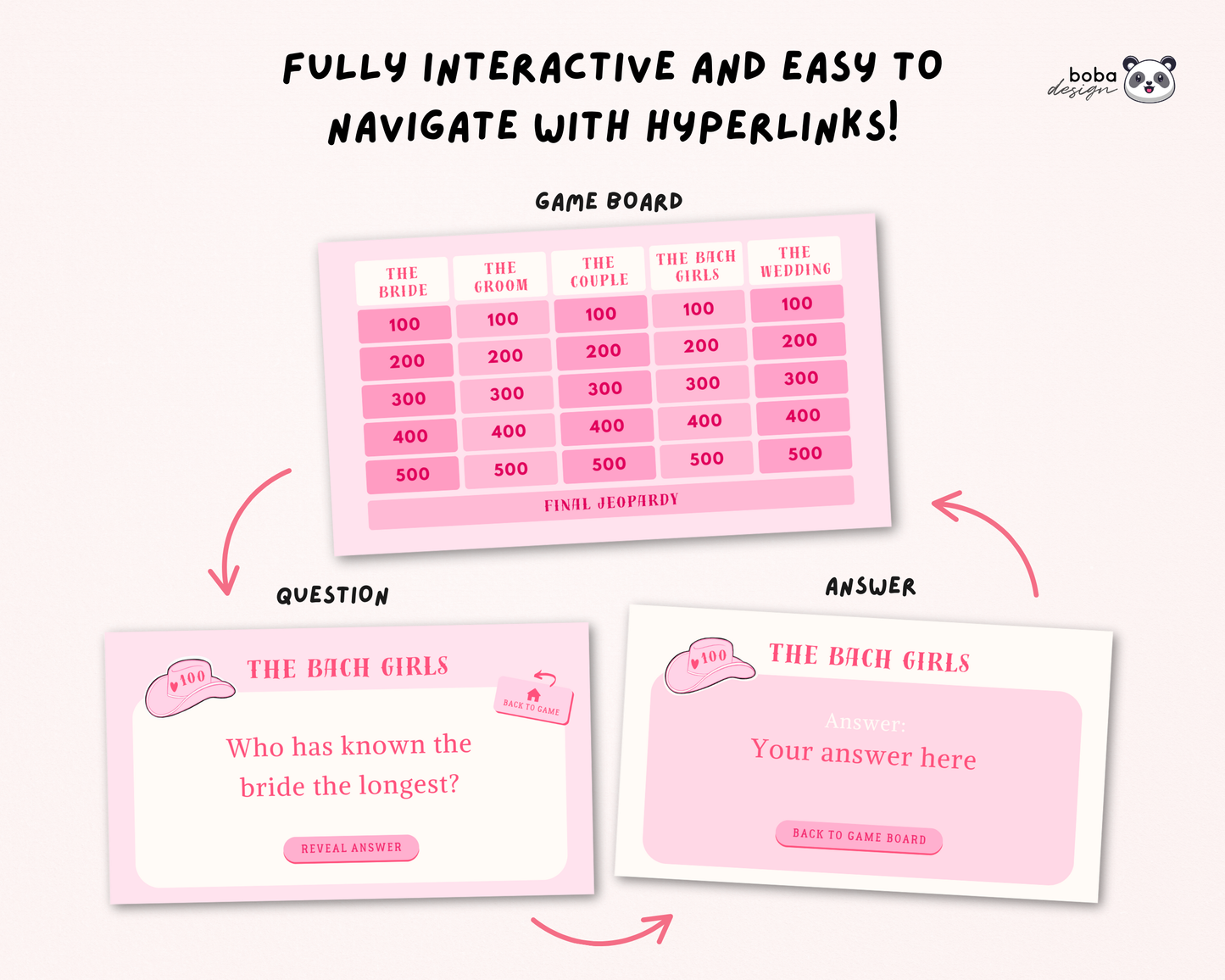 FULLY INTERACTIVE AND EASY TO NAVIGATE WITH HYPERLINKS!

boba design

GAME BOARD

| THE BRIDE | THE GROOM | THE COUPLE | THE BACH GIRLS | THE WEDDING |
|---|---|---|---|---|
| 100 | 100 | 100 | 100 | 100 |
| 200 | 200 | 200 | 200 | 200 |
| 300 | 300 | 300 | 300 | 300 |
| 400 | 400 | 400 | 400 | 400 |
| 500 | 500 | 500 | 500 | 500 |

FINAL JEOPARDY

QUESTION

100

THE BACH GIRLS

BACK TO GAME

Who has known the bride the longest?

REVEAL ANSWER

ANSWER

100

THE BACH GIRLS

Answer:
Your answer here

BACK TO GAME BOARD