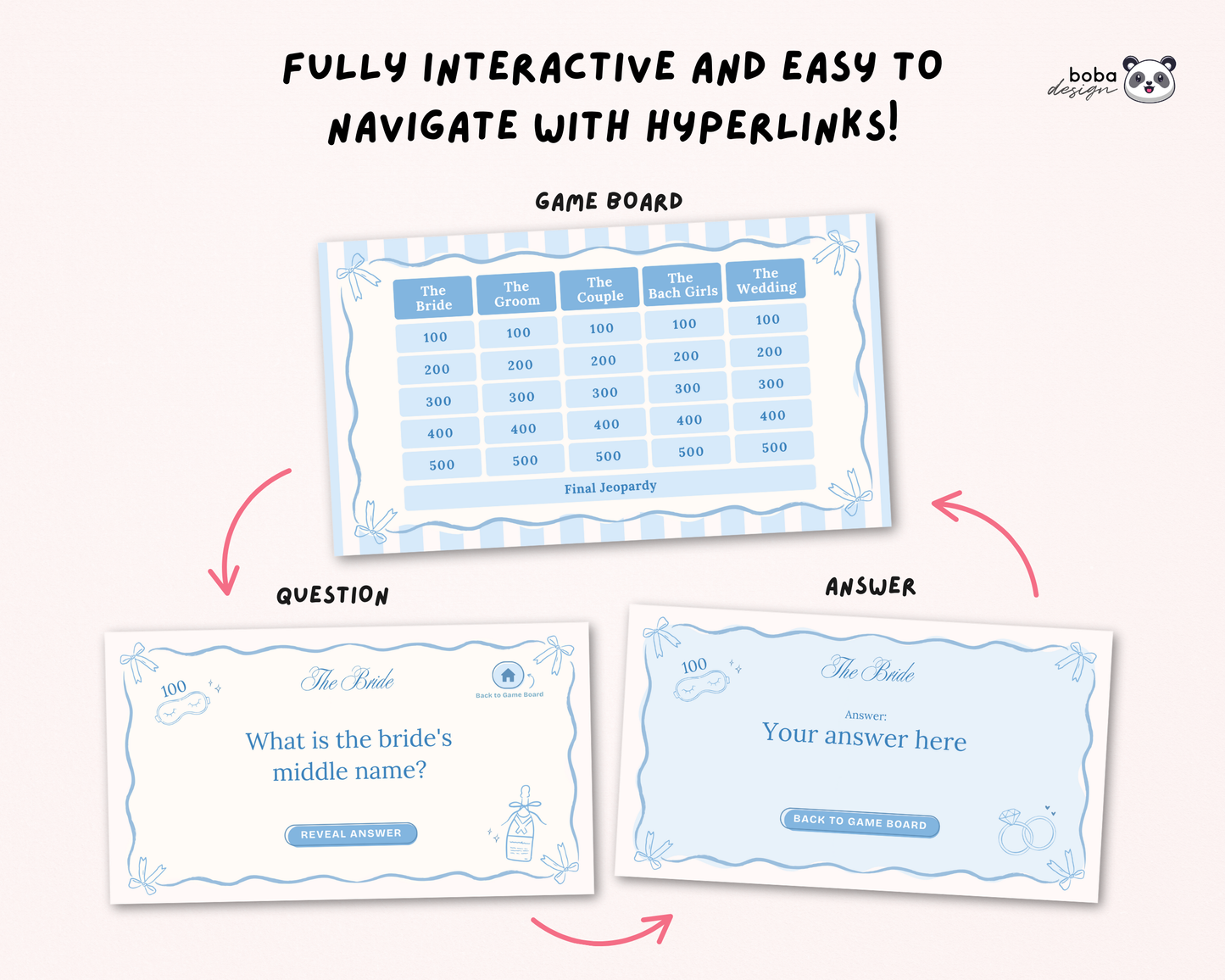 FULLY INTERACTIVE AND EASY TO NAVIGATE WITH HYPERLINKS!

boba design

GAME BOARD

| The Bride | The Groom | The Couple | The Bach Girls | The Wedding |
|---|---|---|---|---|
| 100 | 100 | 100 | 100 | 100 |
| 200 | 200 | 200 | 200 | 200 |
| 300 | 300 | 300 | 300 | 300 |
| 400 | 400 | 400 | 400 | 400 |
| 500 | 500 | 500 | 500 | 500 |

Final Jeopardy

QUESTION

100

The Bride

Back to Game Board

What is the bride's middle name?

REVEAL ANSWER

ANSWER

100

The Bride

Answer:

Your answer here

BACK TO GAME BOARD