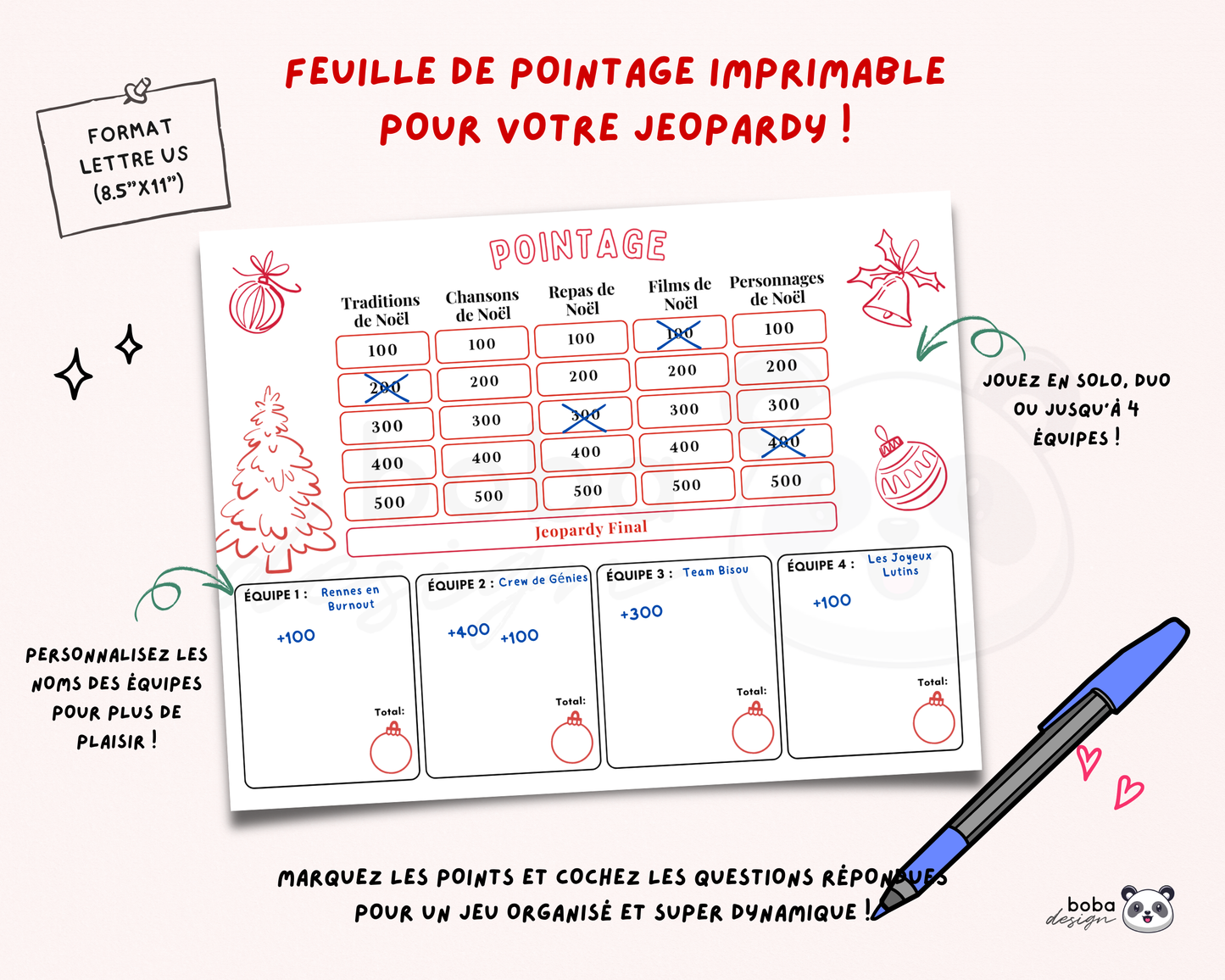 FEUILLE DE POINTAGE IMPRIMABLE POUR VOTRE JEOPARDY !

FORMAT LETTRE US (8.5"X11")

POINTAGE

| Traditions de Noël | Chansons de Noël | Repas de Noël | Films de Noël | Personnages de Noël |
|---|---|---|---|---|
| 100 | 100 | 100 | 100 | 100 |
| 200 | 200 | 200 | 200 | 200 |
| 300 | 300 | 300 | 300 | 300 |
| 400 | 400 | 400 | 400 | 400 |
| 500 | 500 | 500 | 500 | 500 |

Jeopardy Final

ÉQUIPE 1 : Rennes en Burnout
+100
Total:

ÉQUIPE 2 : Crew de Génies
+400 +100
Total:

ÉQUIPE 3 : Team Bisou
+300
Total:

ÉQUIPE 4 : Les Joyeux Lutins
+100
Total:

JOUEZ EN SOLO, DUO OU JUSQU'À 4 ÉQUIPES !

PERSONNALISEZ LES NOMS DES ÉQUIPES POUR PLUS DE PLAISIR !

MARQUEZ LES POINTS ET COCHEZ LES QUESTIONS RÉPONDUES POUR UN JEU ORGANISÉ ET SUPER DYNAMIQUE !

boba design