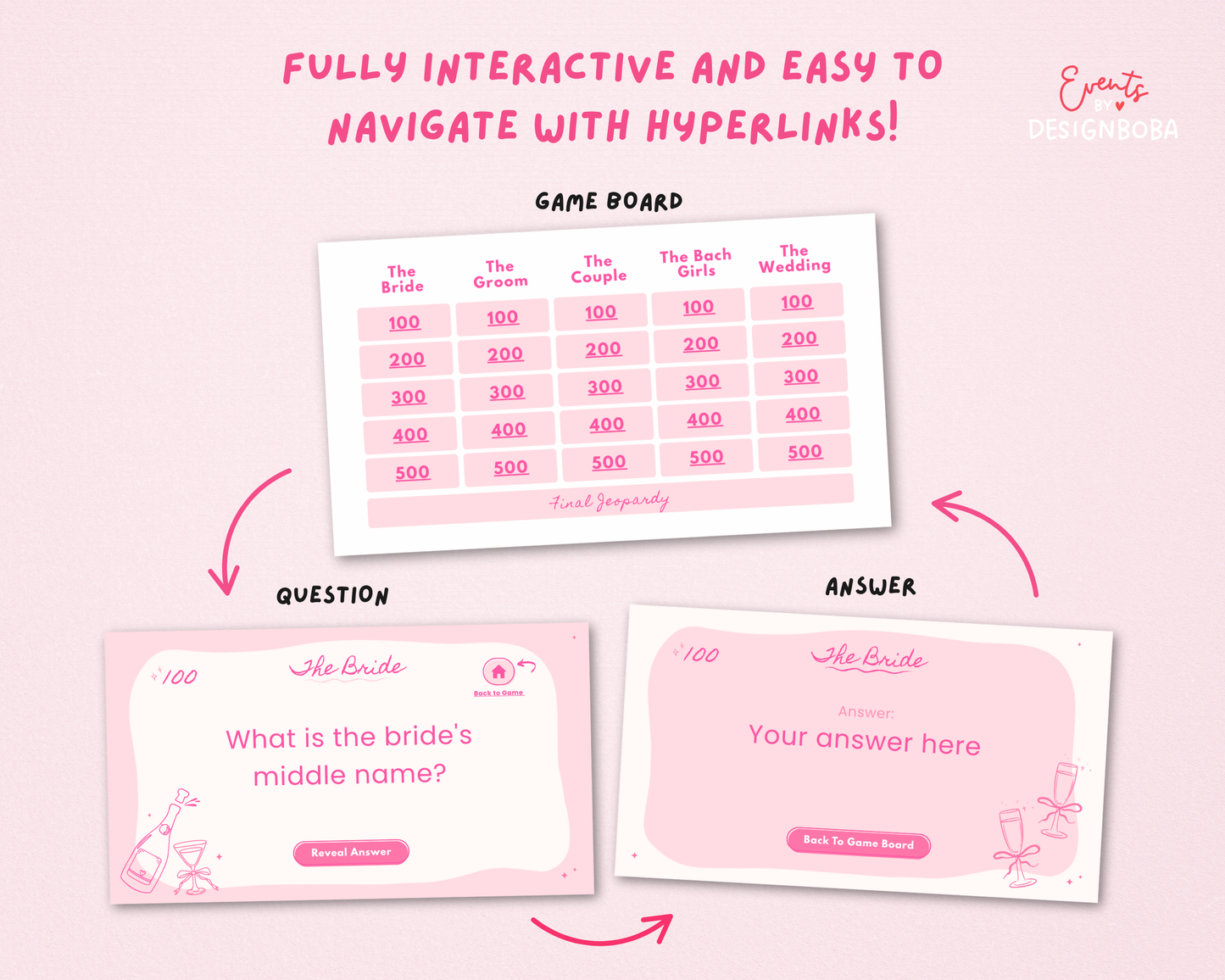 FULLY INTERACTIVE AND EASY TO NAVIGATE WITH HYPERLINKS!

Events BY DESIGNBOBA

GAME BOARD

| The Bride | The Groom | The Couple | The Bach Girls | The Wedding |
|---|---|---|---|---|
| 100 | 100 | 100 | 100 | 100 |
| 200 | 200 | 200 | 200 | 200 |
| 300 | 300 | 300 | 300 | 300 |
| 400 | 400 | 400 | 400 | 400 |
| 500 | 500 | 500 | 500 | 500 |

Final Jeopardy

QUESTION

100

The Bride

Back to Game

What is the bride's middle name?

Reveal Answer

ANSWER

100

The Bride

Answer:

Your answer here

Back To Game Board