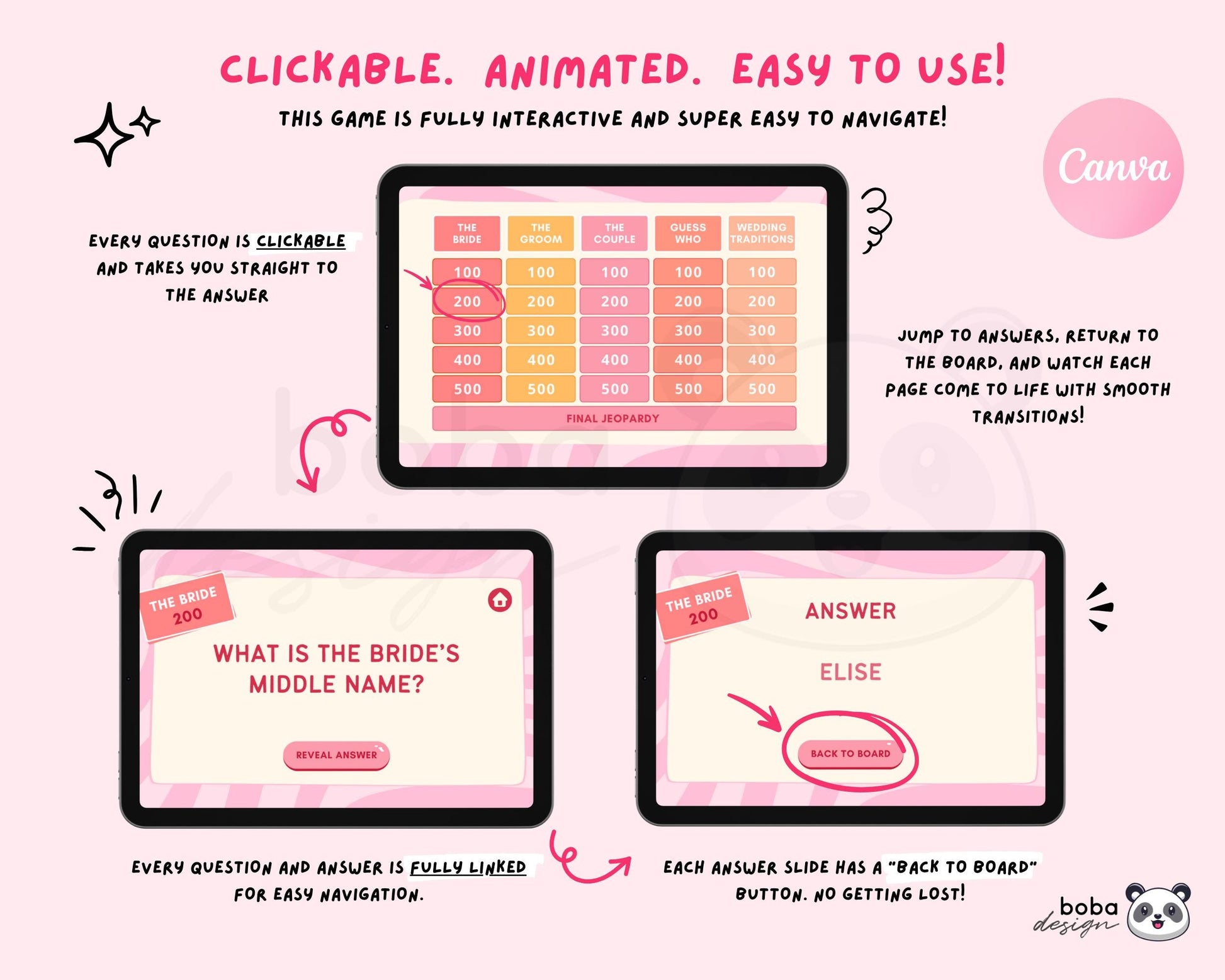 CLICKABLE. ANIMATED. EASY TO USE!

THIS GAME IS FULLY INTERACTIVE AND SUPER EASY TO NAVIGATE!

Canva

EVERY QUESTION IS CLICKABLE AND TAKES YOU STRAIGHT TO THE ANSWER

| THE BRIDE | THE GROOM | THE COUPLE | GUESS WHO | WEDDING TRADITIONS |
|---|---|---|---|---|
| 100 | 100 | 100 | 100 | 100 |
| 200 | 200 | 200 | 200 | 200 |
| 300 | 300 | 300 | 300 | 300 |
| 400 | 400 | 400 | 400 | 400 |
| 500 | 500 | 500 | 500 | 500 |

FINAL JEOPARDY

JUMP TO ANSWERS, RETURN TO THE BOARD, AND WATCH EACH PAGE COME TO LIFE WITH SMOOTH TRANSITIONS!

THE BRIDE 200

WHAT IS THE BRIDE'S MIDDLE NAME?

REVEAL ANSWER

THE BRIDE 200

ANSWER

ELISE

BACK TO BOARD

EVERY QUESTION AND ANSWER IS FULLY LINKED FOR EASY NAVIGATION.

EACH ANSWER SLIDE HAS A "BACK TO BOARD" BUTTON. NO GETTING LOST!

boba design