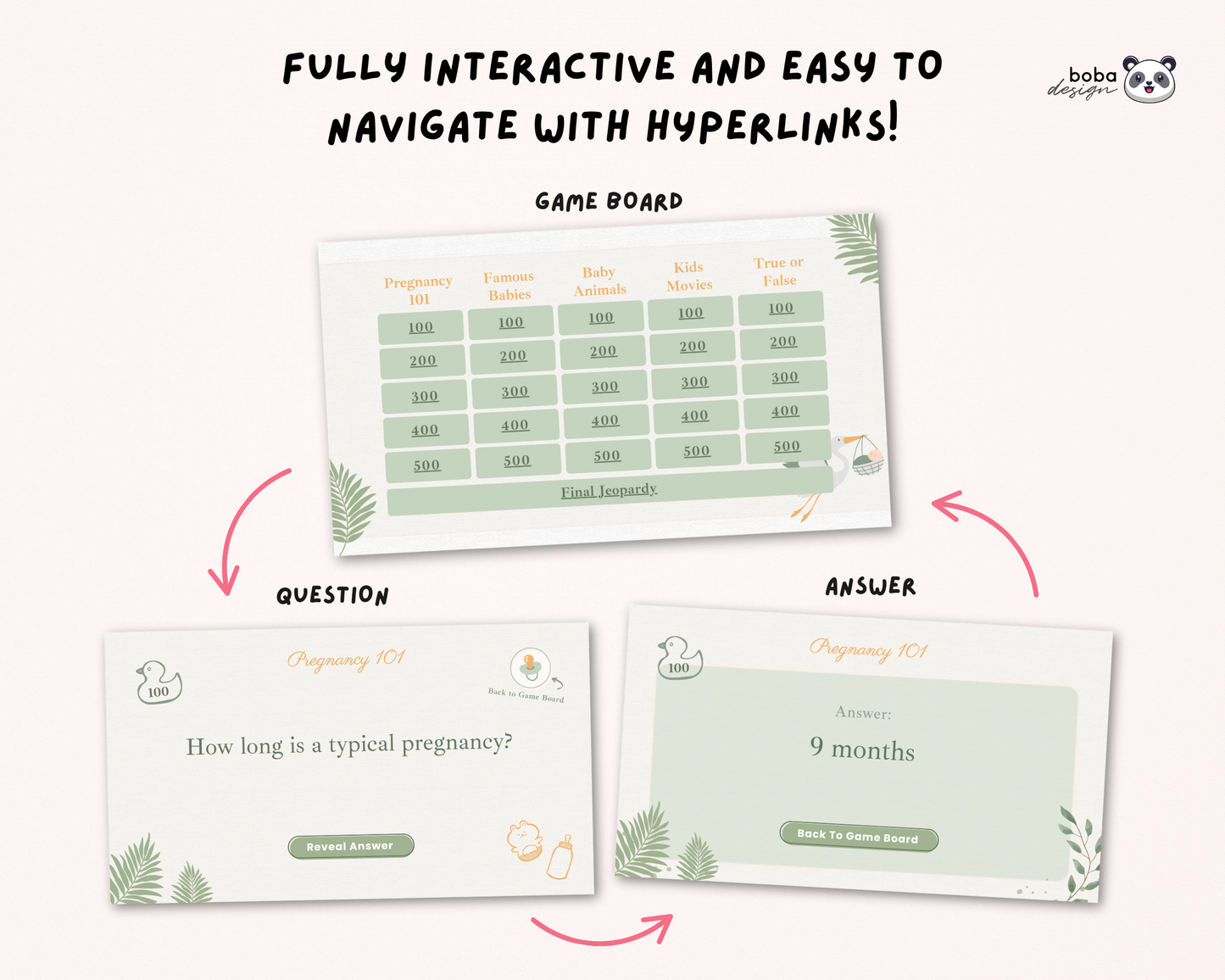 FULLY INTERACTIVE AND EASY TO NAVIGATE WITH HYPERLINKS!

boba design

GAME BOARD

| Pregnancy 101 | Famous Babies | Baby Animals | Kids Movies | True or False |
|---|---|---|---|---|
| 100 | 100 | 100 | 100 | 100 |
| 200 | 200 | 200 | 200 | 200 |
| 300 | 300 | 300 | 300 | 300 |
| 400 | 400 | 400 | 400 | 400 |
| 500 | 500 | 500 | 500 | 500 |

Final Jeopardy

QUESTION

100

Pregnancy 101

Back to Game Board

How long is a typical pregnancy?

Reveal Answer

ANSWER

100

Pregnancy 101

Answer:

9 months

Back To Game Board